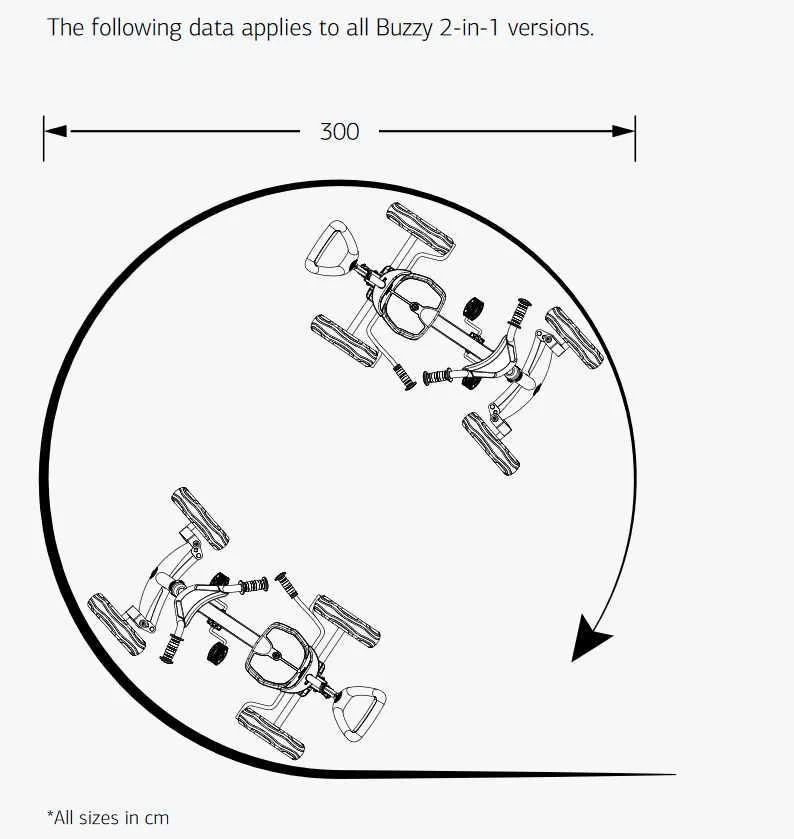 The following data applies to all Buzzy 2-in-1 versions.

300

*All sizes in cm