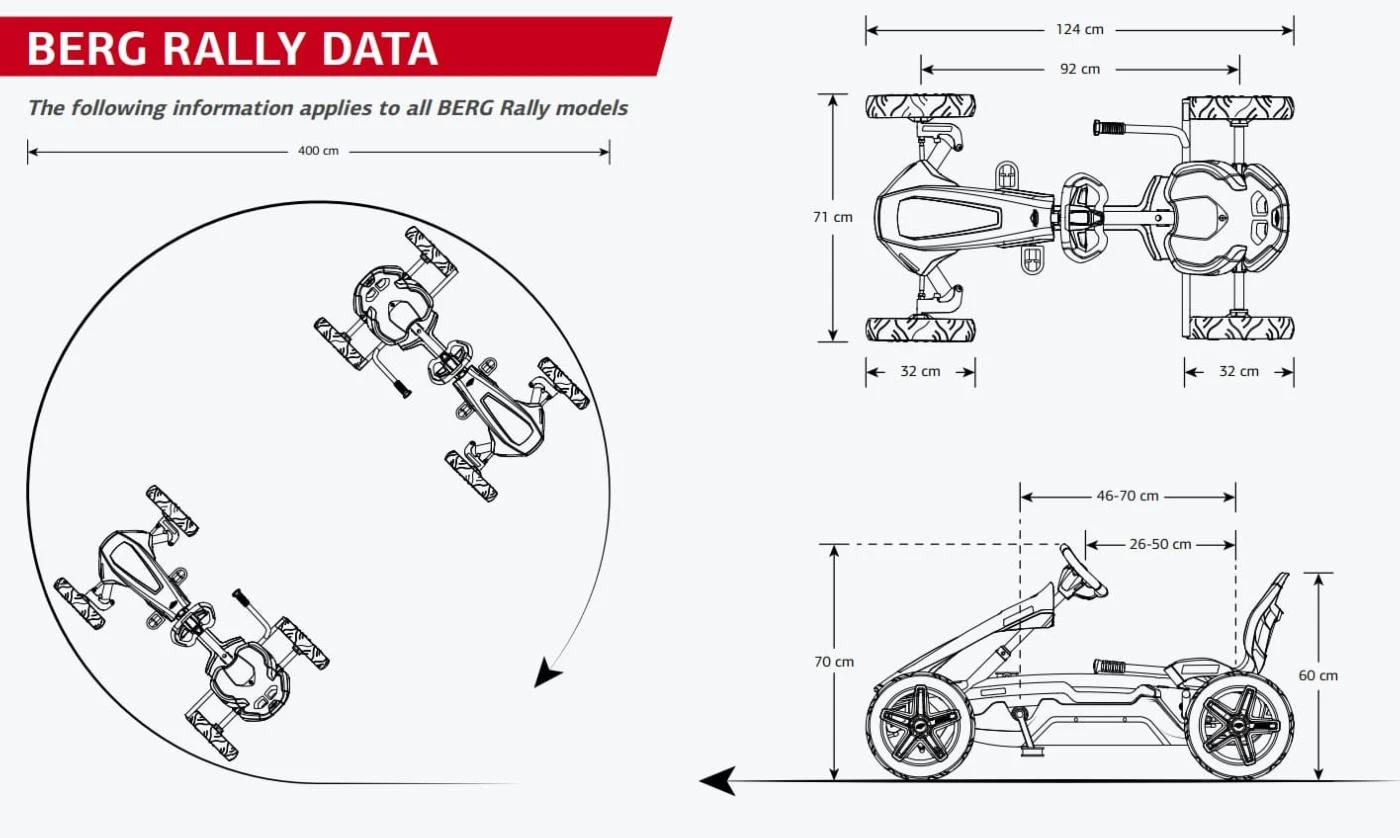 BERG RALLY DATA

The following information applies to all BERG Rally models

400 cm

124 cm

92 cm

71 cm

32 cm

32 cm

46-70 cm

26-50 cm

70 cm

60 cm