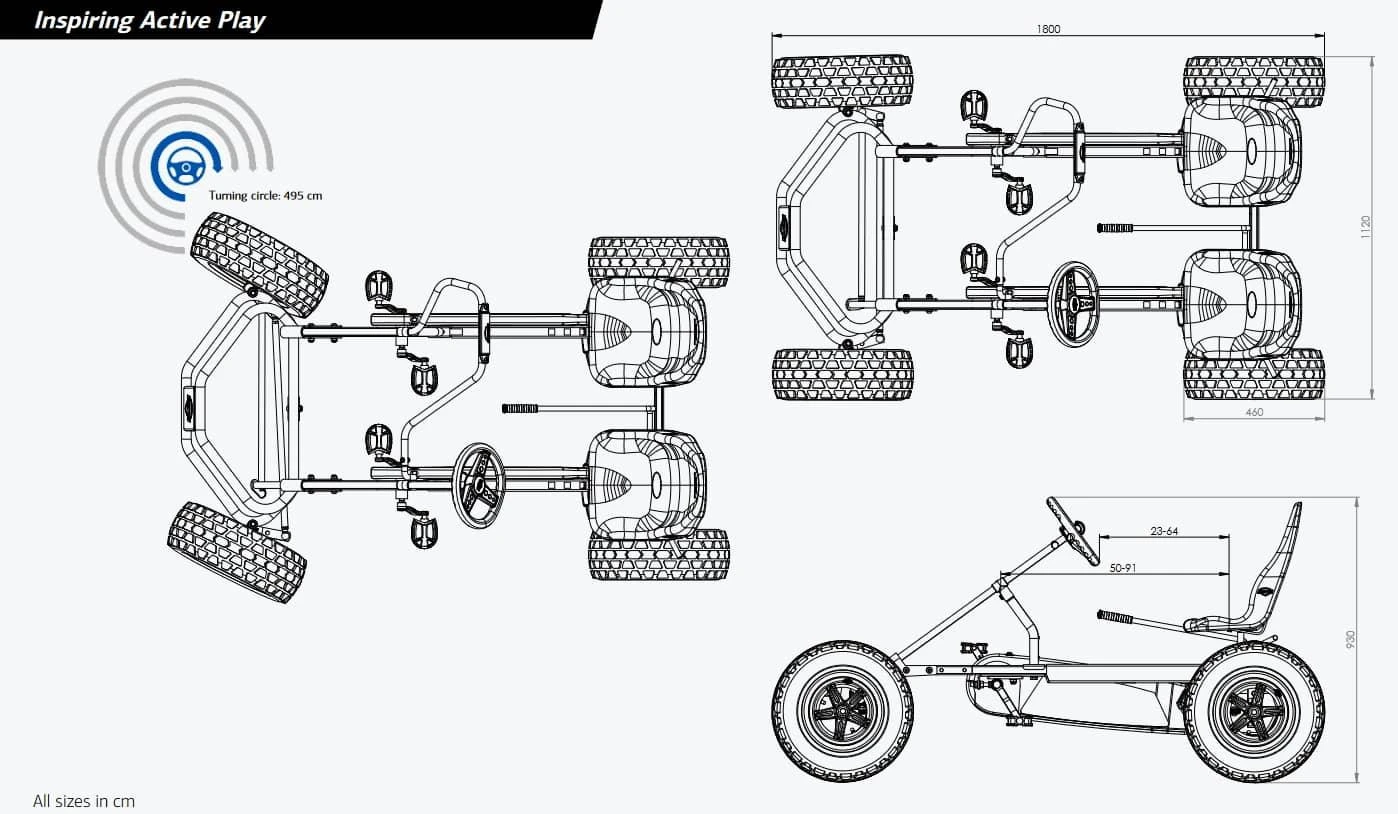 Inspiring Active Play

Turning circle: 495 cm

1800

1120

460

23-64

50-91

930

All sizes in cm