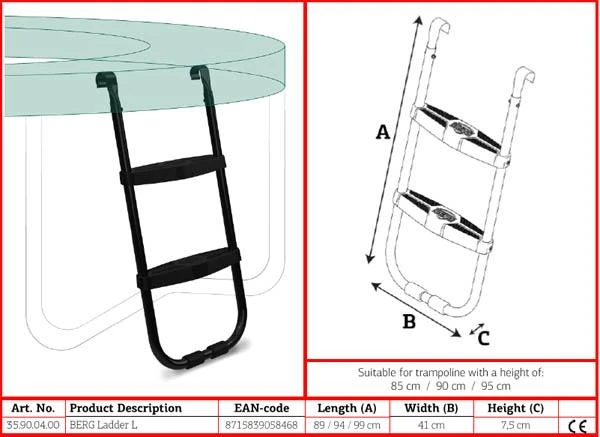 A

B

C

Suitable for trampoline with a height of:
85 cm / 90 cm / 95 cm

| Art. No. | Product Description | EAN-code | Length (A) | Width (B) | Height (C) | |
|---|---|---|---|---|---|---|
| 35.90.04.00 | BERG Ladder L | 8715839058468 | 89 / 94 / 99 cm | 41 cm | 7,5 cm | CE |