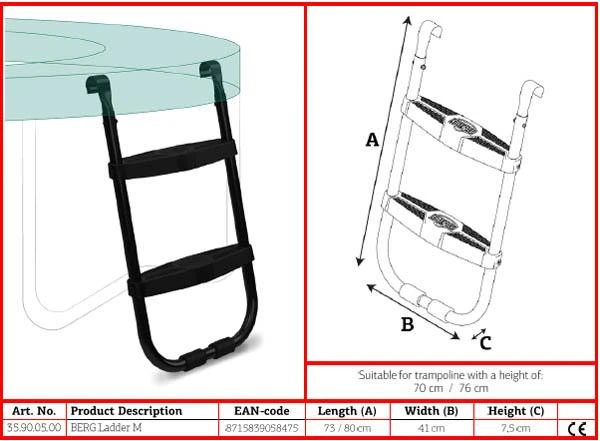 A

B

C

Suitable for trampoline with a height of:
70 cm / 76 cm

| Art. No. | Product Description | EAN-code | Length (A) | Width (B) | Height (C) | |
|---|---|---|---|---|---|---|
| 35.90.05.00 | BERG Ladder M | 8715839058475 | 73 / 80 cm | 41 cm | 7,5 cm | CE |