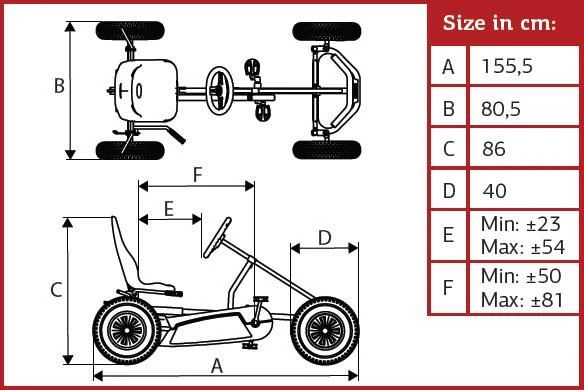 B

F

E

D

C

A

Size in cm:

| A | 155,5 |
|---|---|
| B | 80,5 |
| C | 86 |
| D | 40 |
| E | Min: ±23 Max: ±54 |
| F | Min: ±50 Max: ±81 |