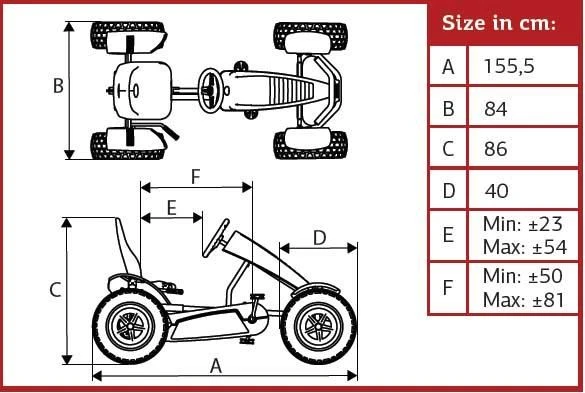 B

F

E

D

C

A

| Size in cm: | |
|---|---|
| A | 155,5 |
| B | 84 |
| C | 86 |
| D | 40 |
| E | Min: ±23 Max: ±54 |
| F | Min: ±50 Max: ±81 |