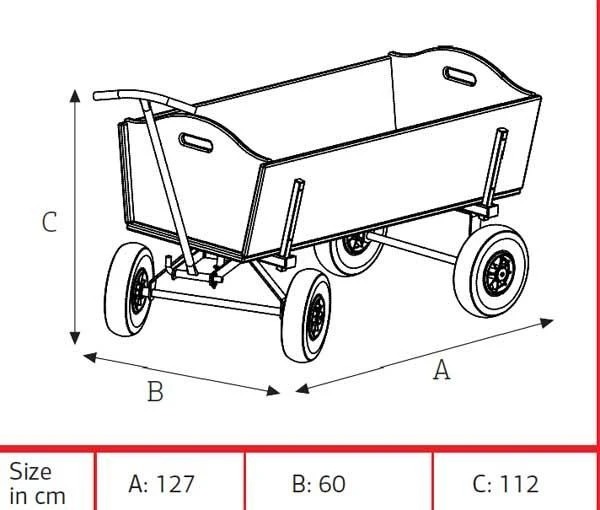 C

B

A

| Size in cm | A: 127 | B: 60 | C: 112 |
|---|---|---|---|