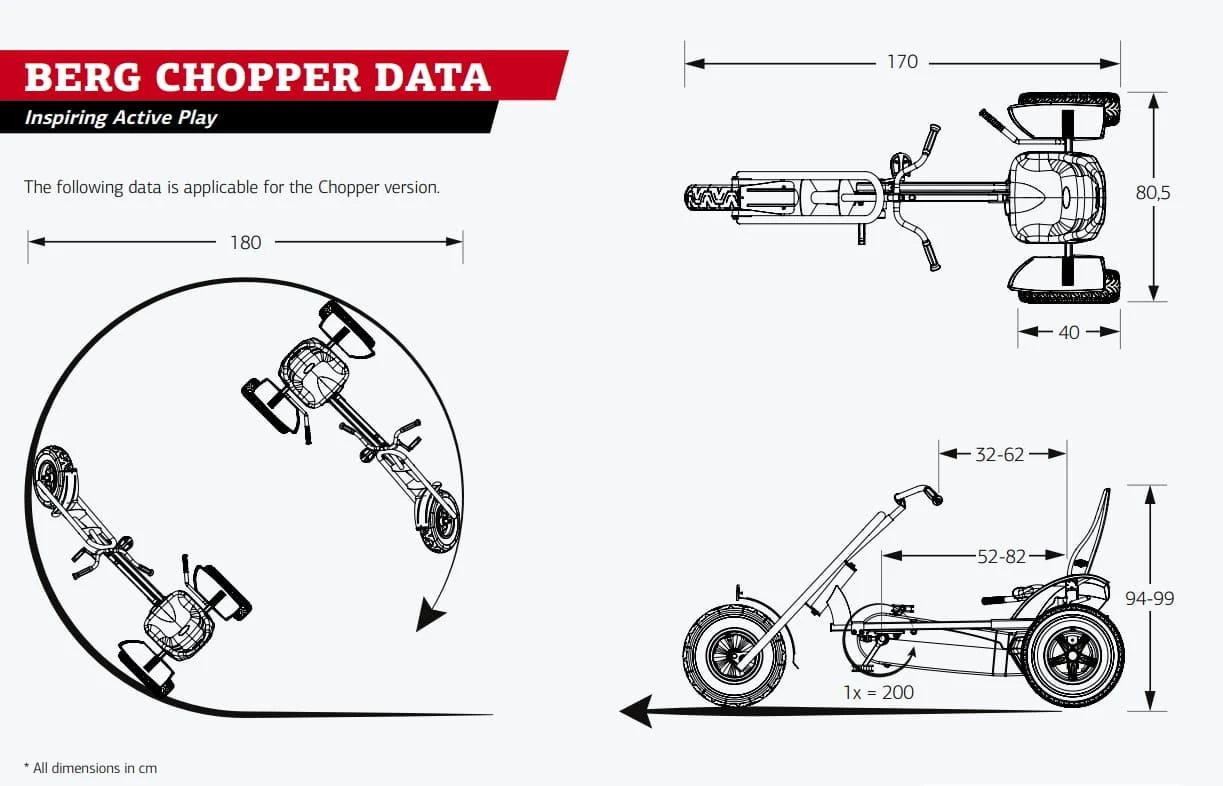 BERG CHOPPER DATA
Inspiring Active Play

The following data is applicable for the Chopper version.

180

170

80,5

40

32-62

52-82

94-99

1x = 200

* All dimensions in cm